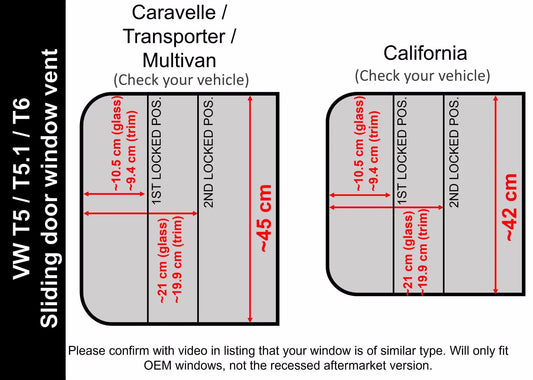 VW T5 / T5.1 / T6
Sliding door window vent

Caravelle / Transporter / Multivan
(Check your vehicle)

~10.5 cm (glass)
~9.4 cm (trim)

1ST LOCKED POS.

2ND LOCKED POS.

~21 cm (glass)
~19.9 cm (trim)

~45 cm

California
(Check your vehicle)

~10.5 cm (glass)
~9.4 cm (trim)

1ST LOCKED POS.

2ND LOCKED POS.

~21 cm (glass)
~19.9 cm (trim)

~42 cm

Please confirm with video in listing that your window is of similar type. Will only fit OEM windows, not the recessed aftermarket version.